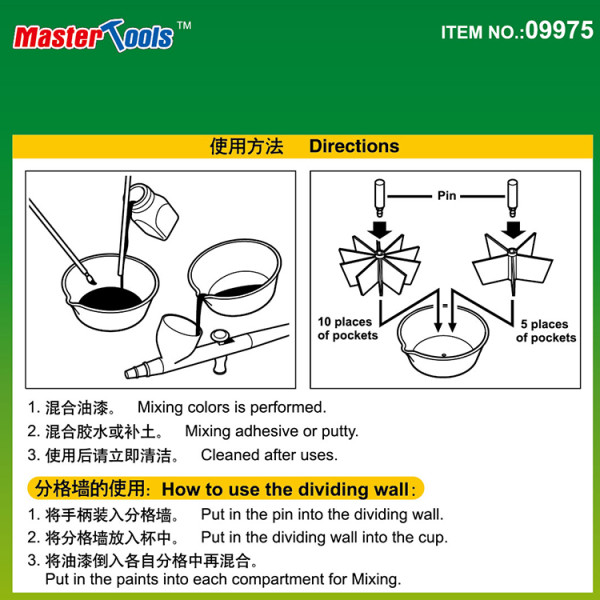 Master Tools™

ITEM NO.:09975

使用方法 Directions

Pin

10 places of pockets

5 places of pockets

1. 混合油漆。 Mixing colors is performed.

2. 混合胶水或补土。 Mixing adhesive or putty.

3. 使用后请立即清洁。 Cleaned after uses.

分格墙的使用: How to use the dividing wall:

1. 将手柄装入分格墙。 Put in the pin into the dividing wall.

2. 将分格墙放入杯中。 Put in the dividing wall into the cup.

3. 将油漆倒入各自分格中再混合。
Put in the paints into each compartment for Mixing.